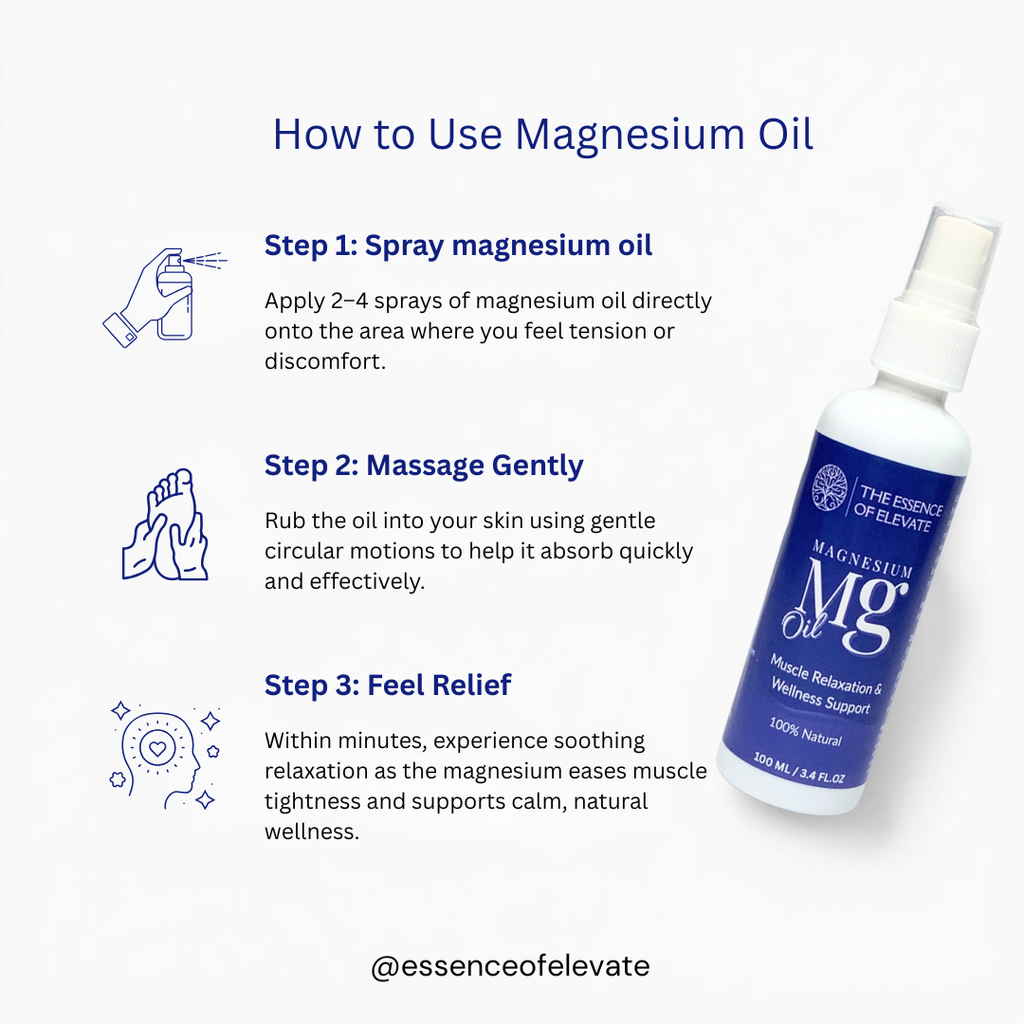 How to Use Magnesium Oil

Step 1: Spray magnesium oil

Apply 2–4 sprays of magnesium oil directly onto the area where you feel tension or discomfort.

Step 2: Massage Gently

Rub the oil into your skin using gentle circular motions to help it absorb quickly and effectively.

Step 3: Feel Relief

Within minutes, experience soothing relaxation as the magnesium eases muscle tightness and supports calm, natural wellness.

THE ESSENCE OF ELEVATE

MAGNESIUM

Mg

Oil

Muscle Relaxation & Wellness Support

100% Natural

100 ML / 3.4 FL.OZ

@essenceofelevate